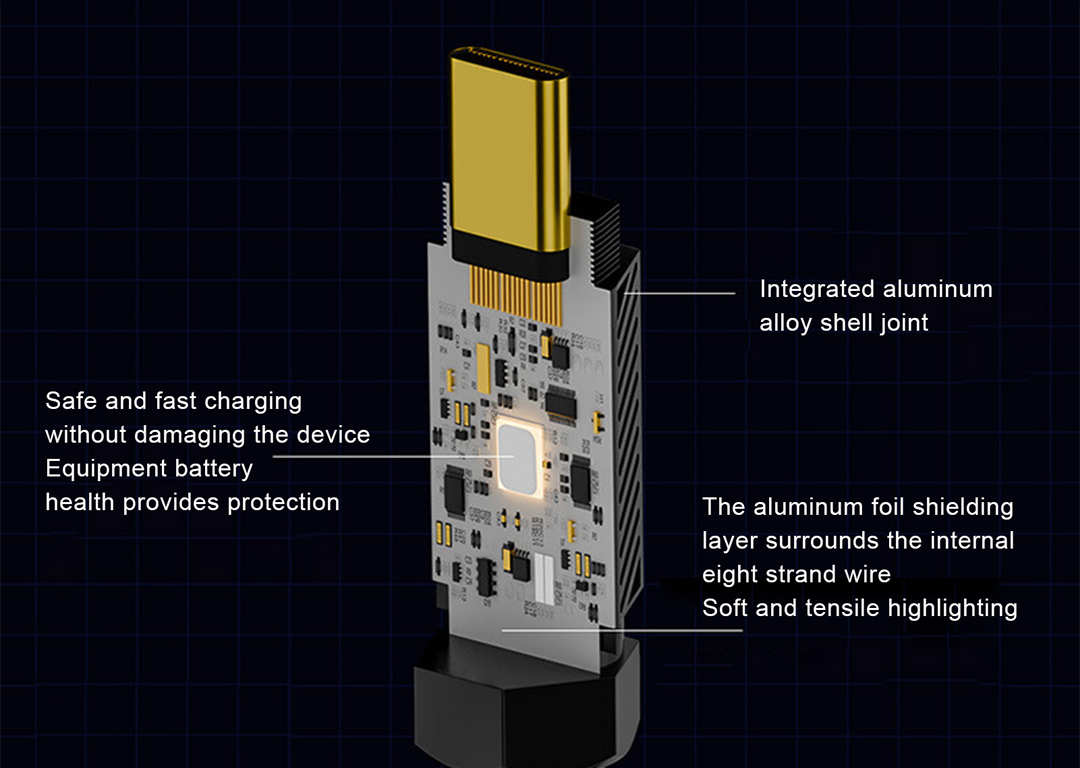 Integrated aluminum alloy shell joint

Safe and fast charging without damaging the device Equipment battery health provides protection

The aluminum foil shielding layer surrounds the internal eight strand wire Soft and tensile highlighting